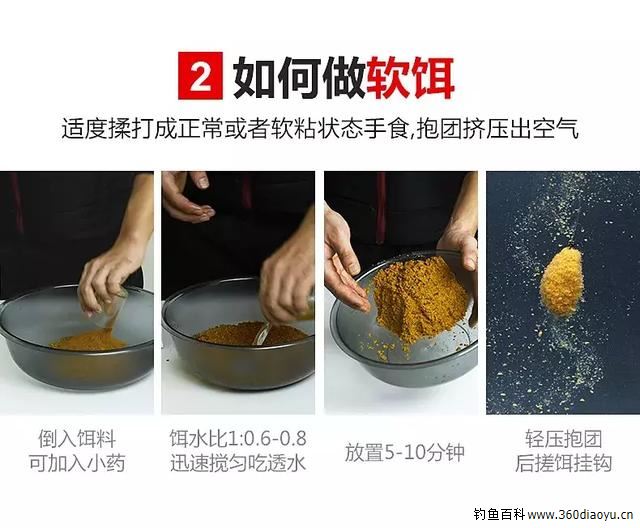 2 如何做软饵

适度揉打成正常或者软粘状态手食,抱团挤压出空气

倒入饵料
可加入小药

饵水比1:0.6-0.8
迅速搅匀吃透水

放置5-10分钟

轻压抱团
后搓饵挂钩

钓鱼百科 www.360diaoyu.cn